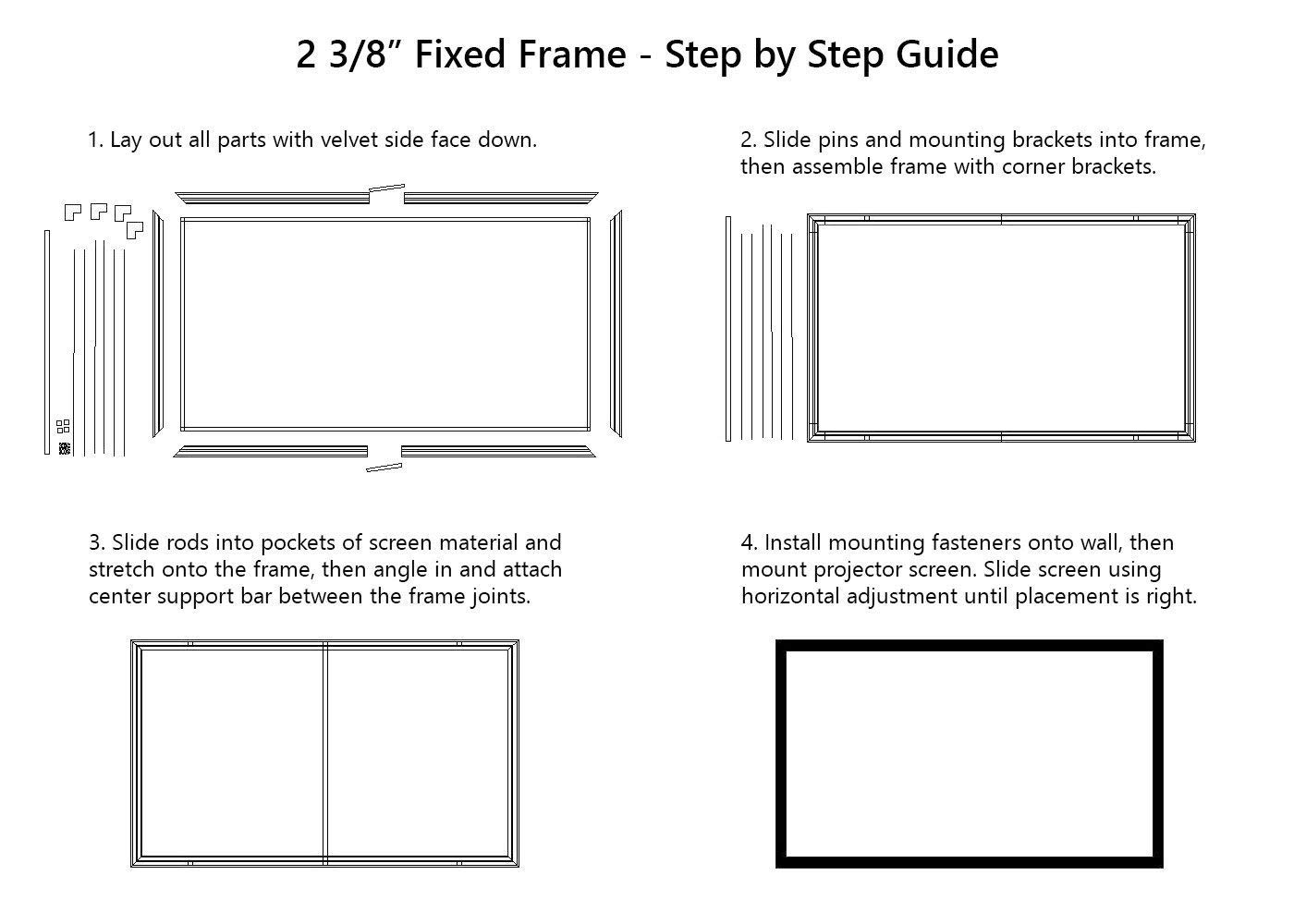 2 3/8” Fixed Frame - Step by Step Guide

1. Lay out all parts with velvet side face down.

2. Slide pins and mounting brackets into frame, then assemble frame with corner brackets.

3. Slide rods into pockets of screen material and stretch onto the frame, then angle in and attach center support bar between the frame joints.

4. Install mounting fasteners onto wall, then mount projector screen. Slide screen using horizontal adjustment until placement is right.